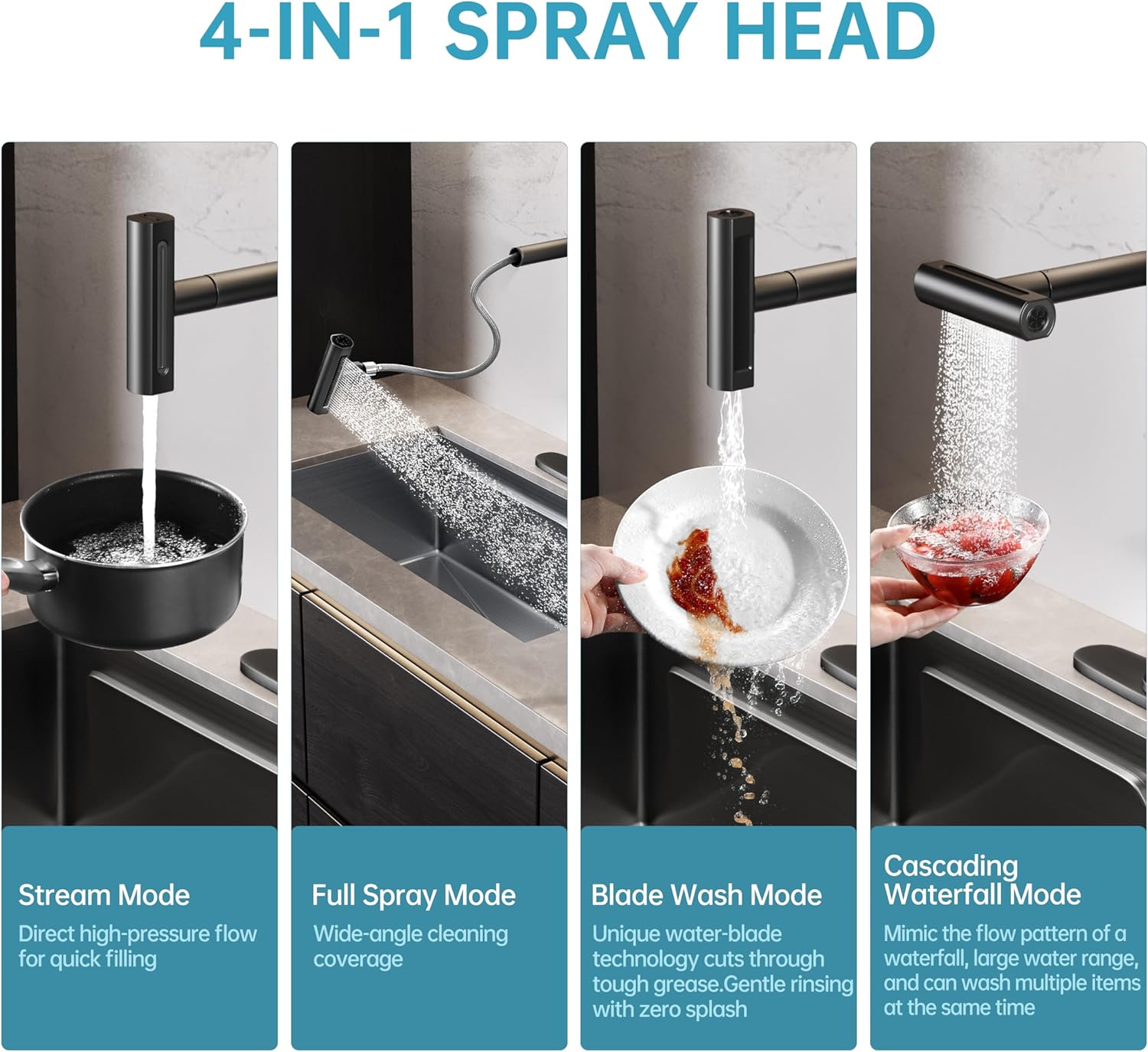 4-IN-1 SPRAY HEAD

Stream Mode
Direct high-pressure flow for quick filling

Full Spray Mode
Wide-angle cleaning coverage

Blade Wash Mode
Unique water-blade technology cuts through tough grease.Gentle rinsing with zero splash

Cascading Waterfall Mode
Mimic the flow pattern of a waterfall, large water range, and can wash multiple items at the same time