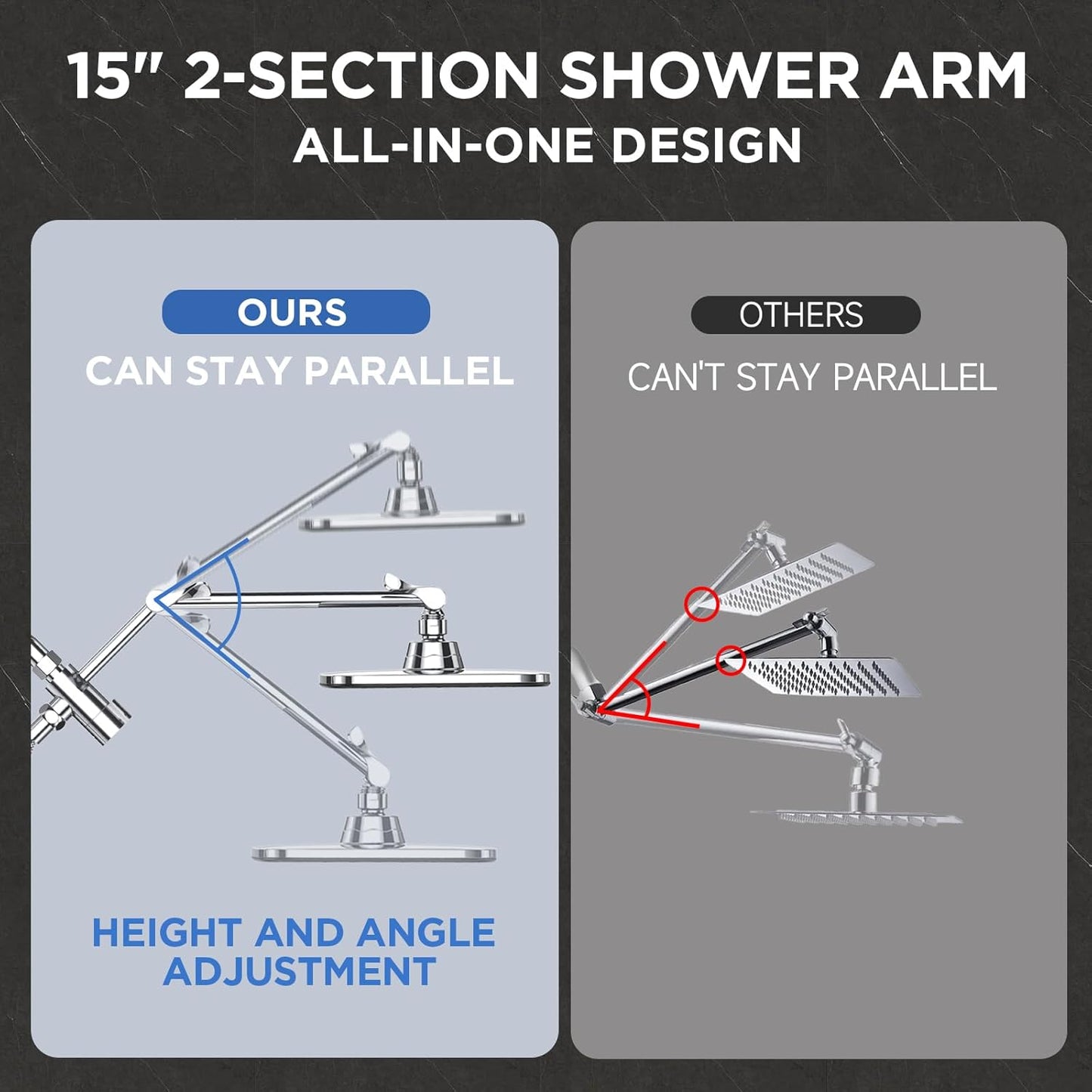 15" 2-SECTION SHOWER ARM
ALL-IN-ONE DESIGN

OURS
CAN STAY PARALLEL

HEIGHT AND ANGLE ADJUSTMENT

OTHERS
CAN'T STAY PARALLEL