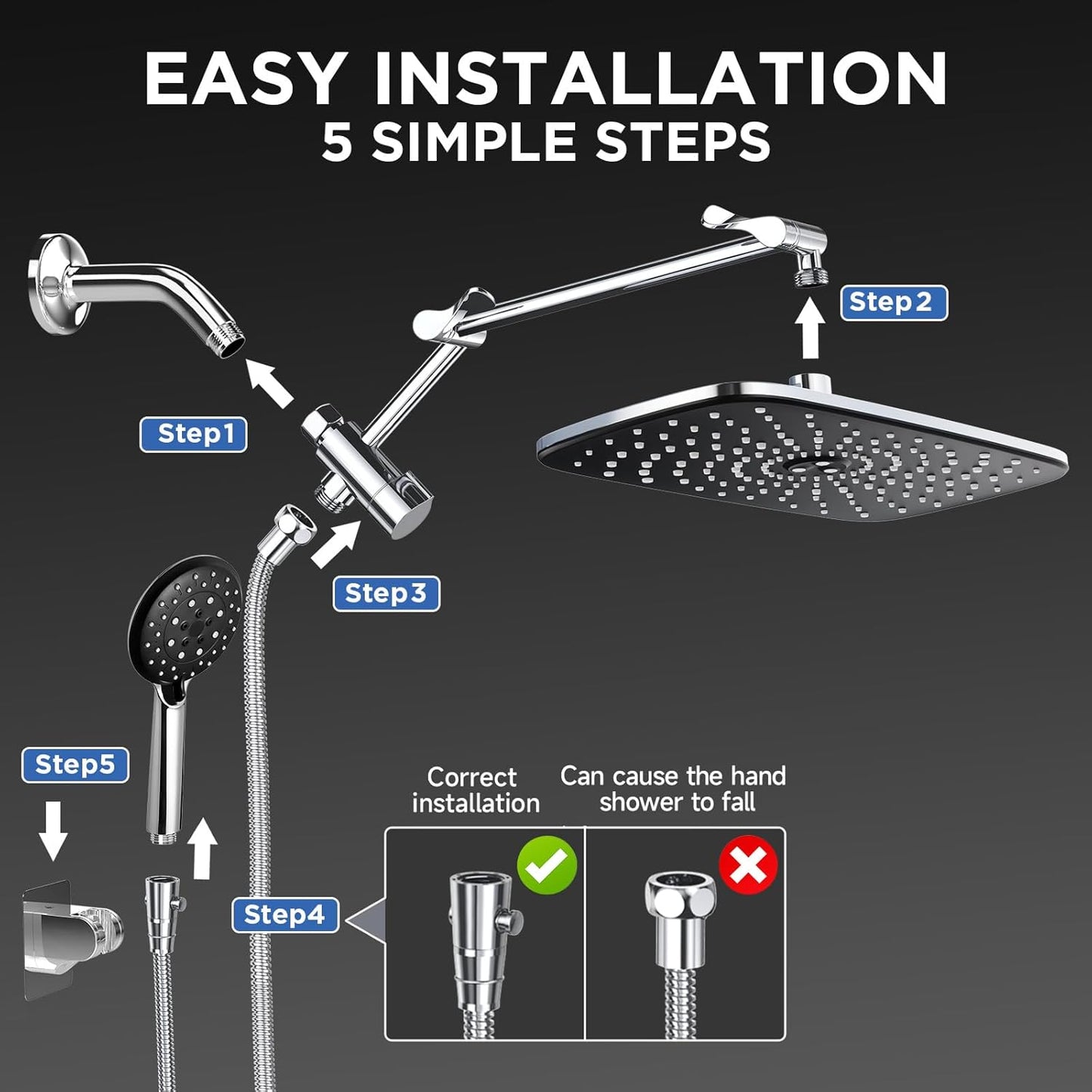 EASY INSTALLATION
5 SIMPLE STEPS

Step2

Step1

Step3

Step5

Correct installation

Can cause the hand shower to fall

Step4