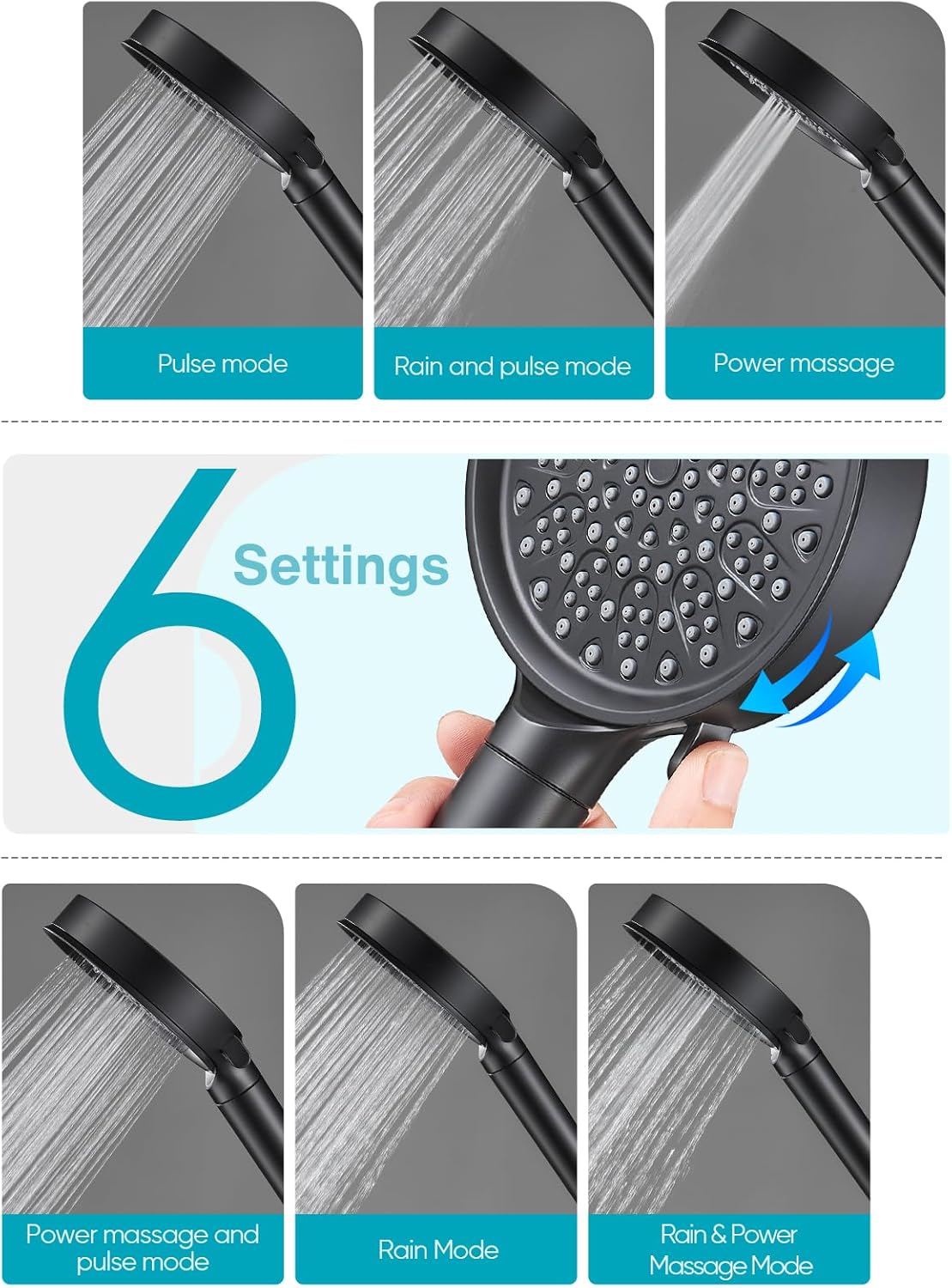 Pulse mode

Rain and pulse mode

Power massage

6 Settings

Power massage and pulse mode

Rain Mode

Rain & Power Massage Mode