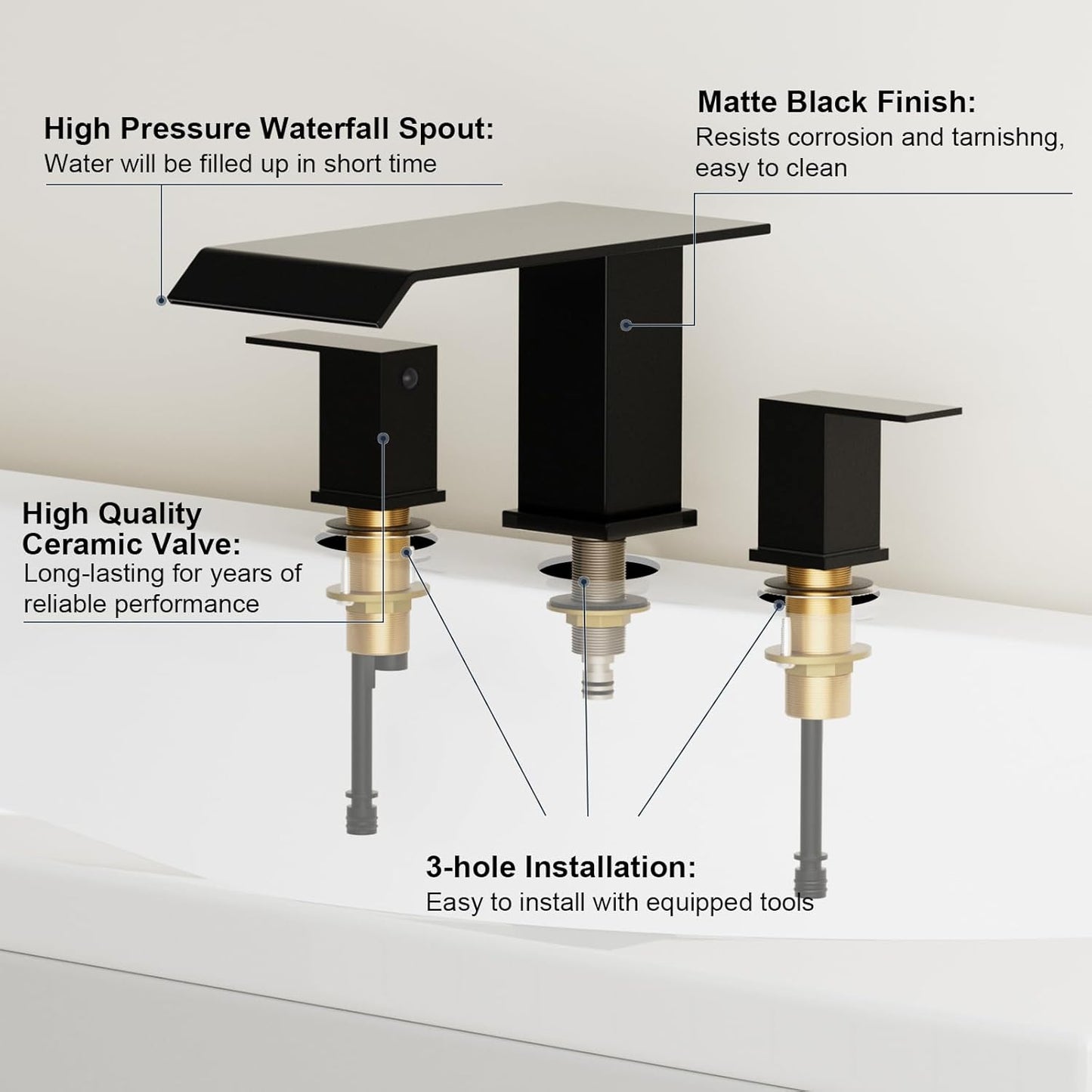 High Pressure Waterfall Spout:
Water will be filled up in short time

Matte Black Finish:
Resists corrosion and tarnishng, easy to clean

High Quality Ceramic Valve:
Long-lasting for years of reliable performance

3-hole Installation:
Easy to install with equipped tools